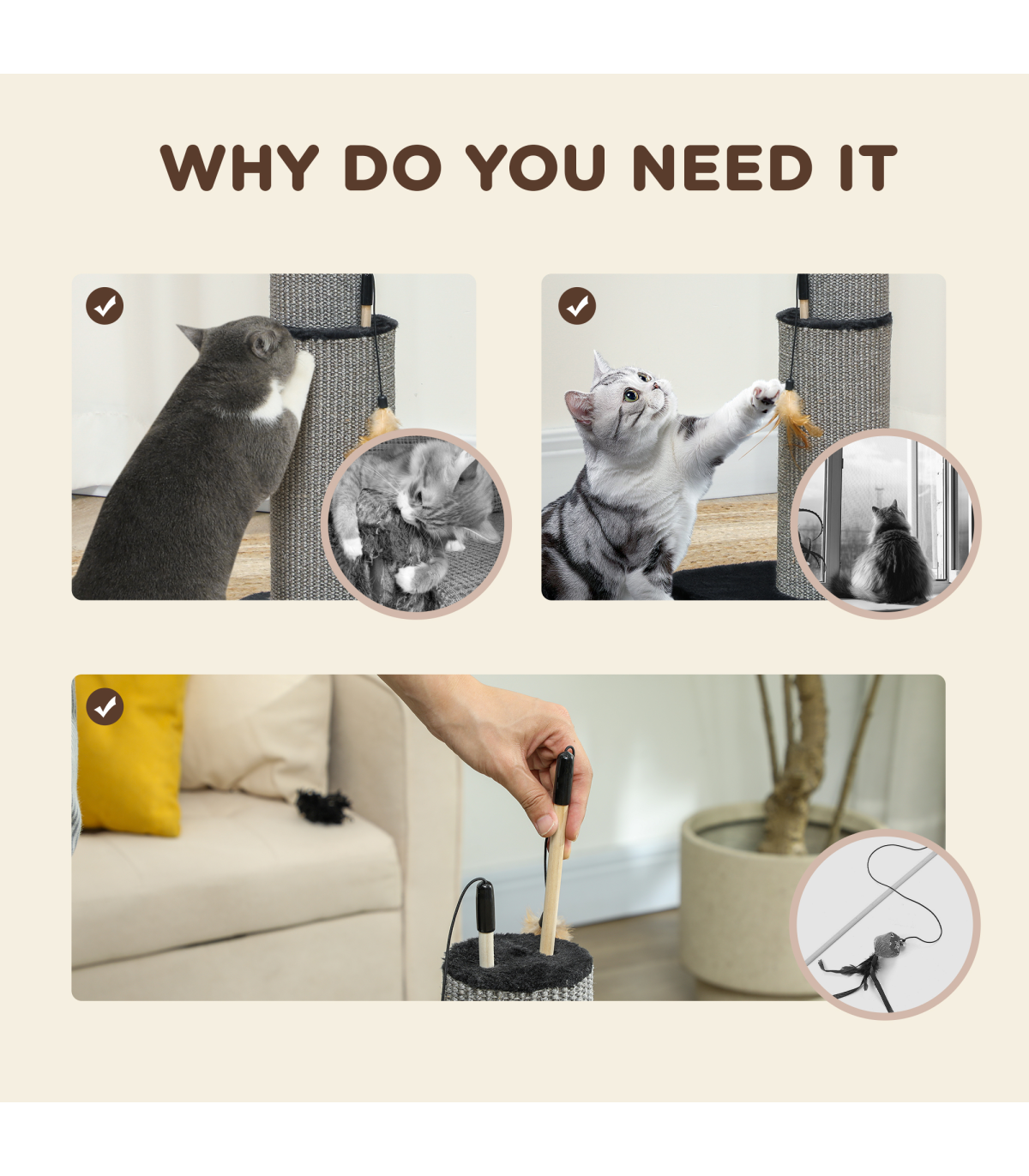 WHY DO YOU NEED IT