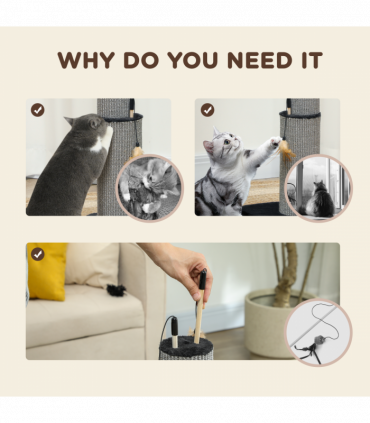 WHY DO YOU NEED IT