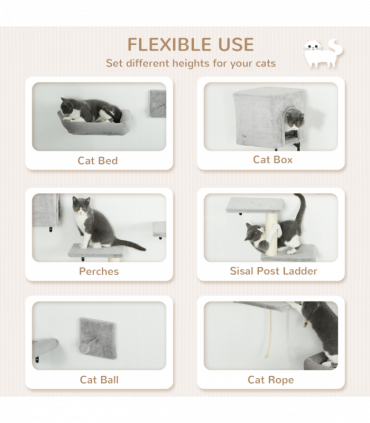 FLEXIBLE USE
Set different heights for your cats

Cat Bed

Cat Box

Perches

Sisal Post Ladder

Cat Ball

Cat Rope