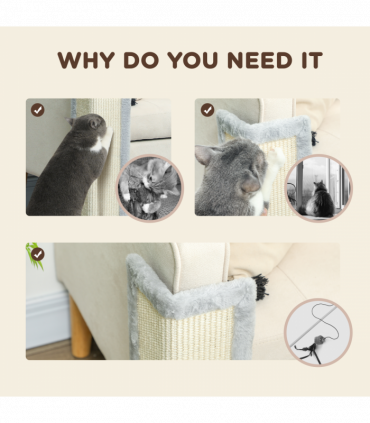 WHY DO YOU NEED IT