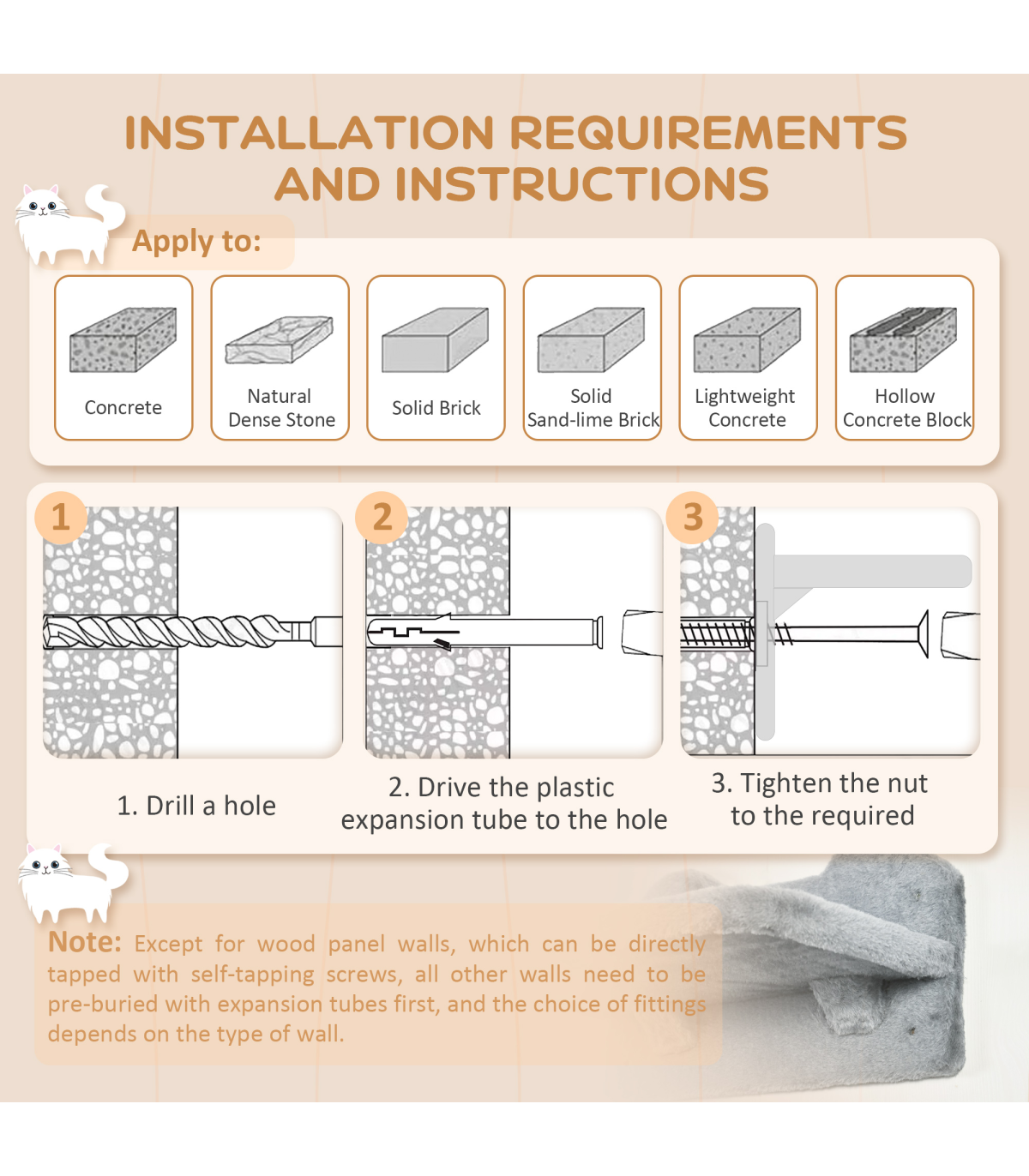 INSTALLATION REQUIREMENTS AND INSTRUCTIONS

Apply to:

Concrete

Natural Dense Stone

Solid Brick

Solid Sand-lime Brick

Lightweight Concrete

Hollow Concrete Block

1

2

3

1. Drill a hole

2. Drive the plastic expansion tube to the hole

3. Tighten the nut to the required

Note: Except for wood panel walls, which can be directly tapped with self-tapping screws, all other walls need to be pre-buried with expansion tubes first, and the choice of fittings depends on the type of wall.