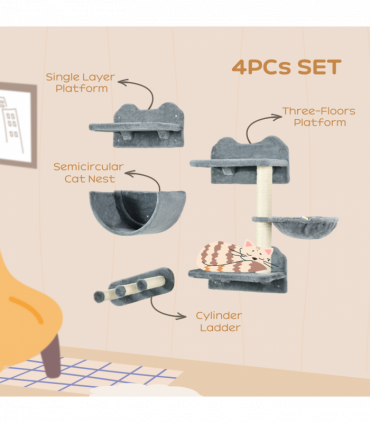 4PCs SET

Single Layer Platform

Three-Floors Platform

Semicircular Cat Nest

Cylinder Ladder