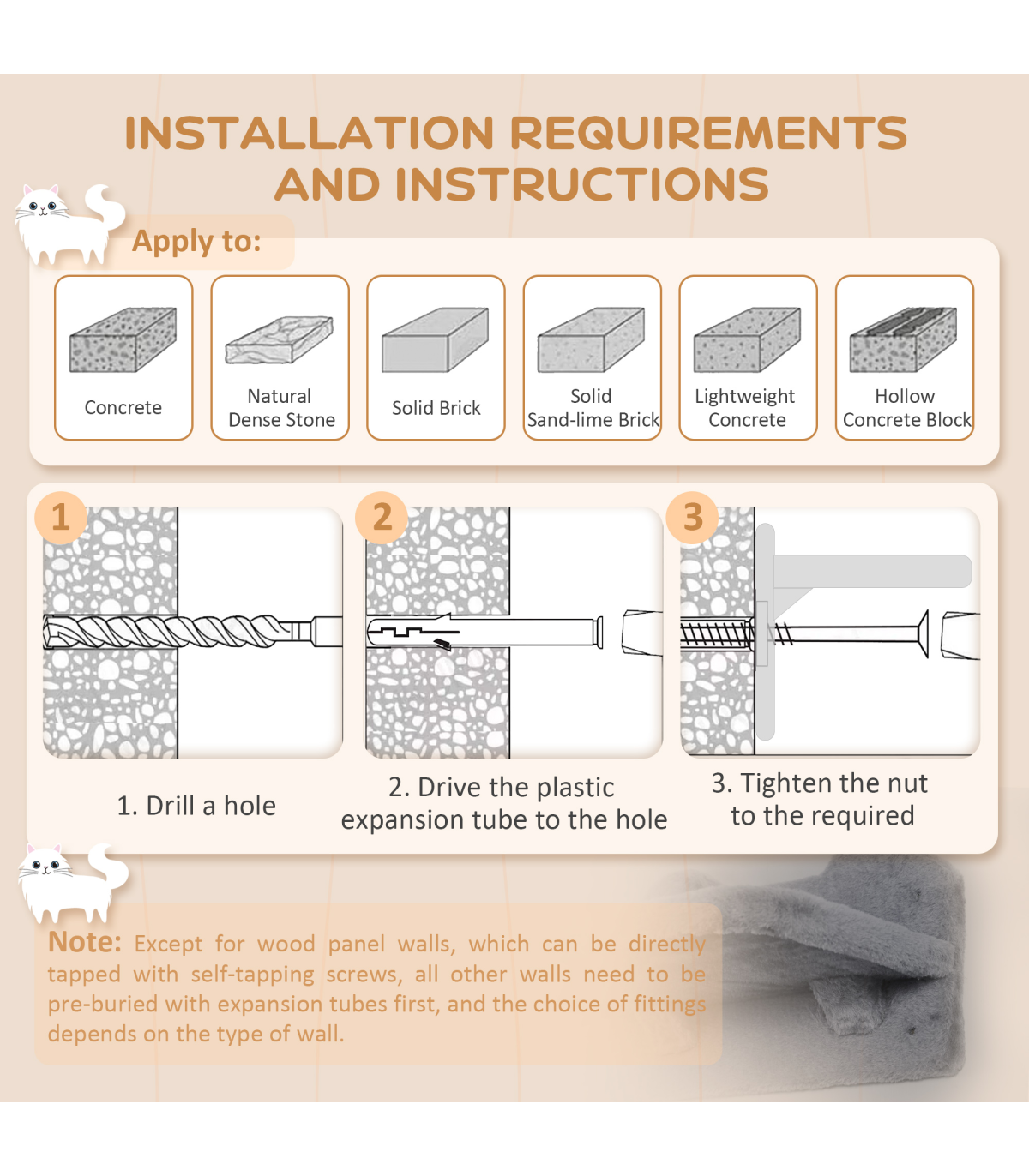 INSTALLATION REQUIREMENTS AND INSTRUCTIONS

Apply to:

Concrete

Natural Dense Stone

Solid Brick

Solid Sand-lime Brick

Lightweight Concrete

Hollow Concrete Block

1

2

3

1. Drill a hole

2. Drive the plastic expansion tube to the hole

3. Tighten the nut to the required

Note: Except for wood panel walls, which can be directly tapped with self-tapping screws, all other walls need to be pre-buried with expansion tubes first, and the choice of fittings depends on the type of wall.