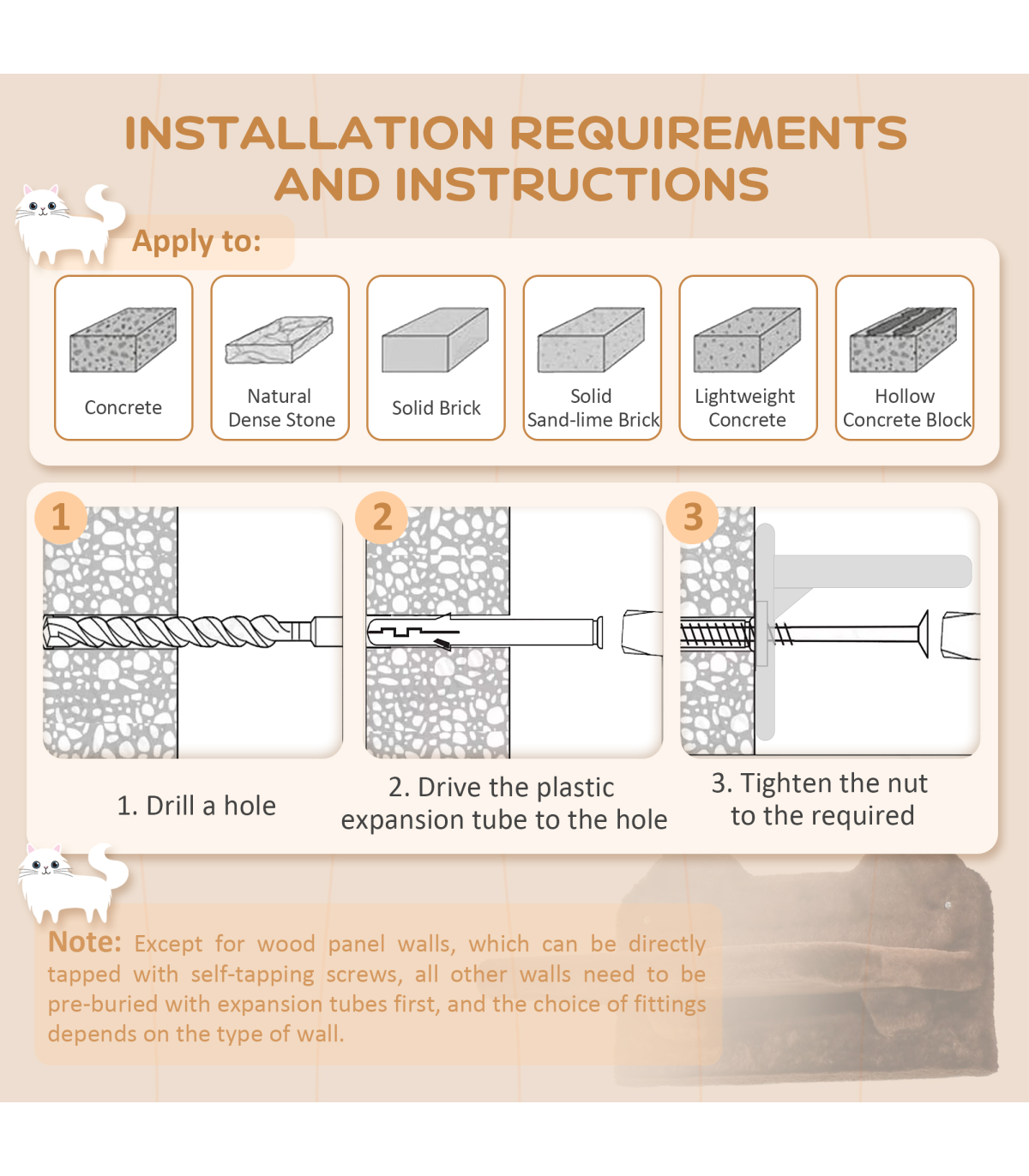 INSTALLATION REQUIREMENTS AND INSTRUCTIONS

Apply to:

Concrete

Natural Dense Stone

Solid Brick

Solid Sand-lime Brick

Lightweight Concrete

Hollow Concrete Block

1

2

3

1. Drill a hole

2. Drive the plastic expansion tube to the hole

3. Tighten the nut to the required

Note: Except for wood panel walls, which can be directly tapped with self-tapping screws, all other walls need to be pre-buried with expansion tubes first, and the choice of fittings depends on the type of wall.