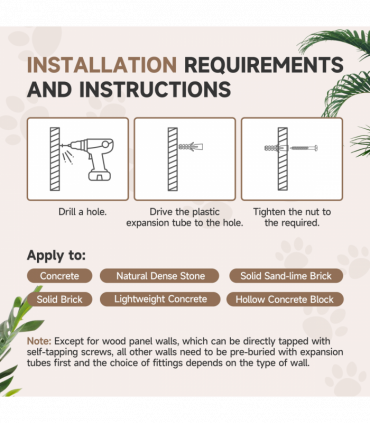 INSTALLATION REQUIREMENTS AND INSTRUCTIONS

Drill a hole.

Drive the plastic expansion tube to the hole.

Tighten the nut to the required.

Apply to:

Concrete

Natural Dense Stone

Solid Sand-lime Brick

Solid Brick

Lightweight Concrete

Hollow Concrete Block

Note: Except for wood panel walls, which can be directly tapped with self-tapping screws, all other walls need to be pre-buried with expansion tubes first and the choice of fittings depends on the type of wall.