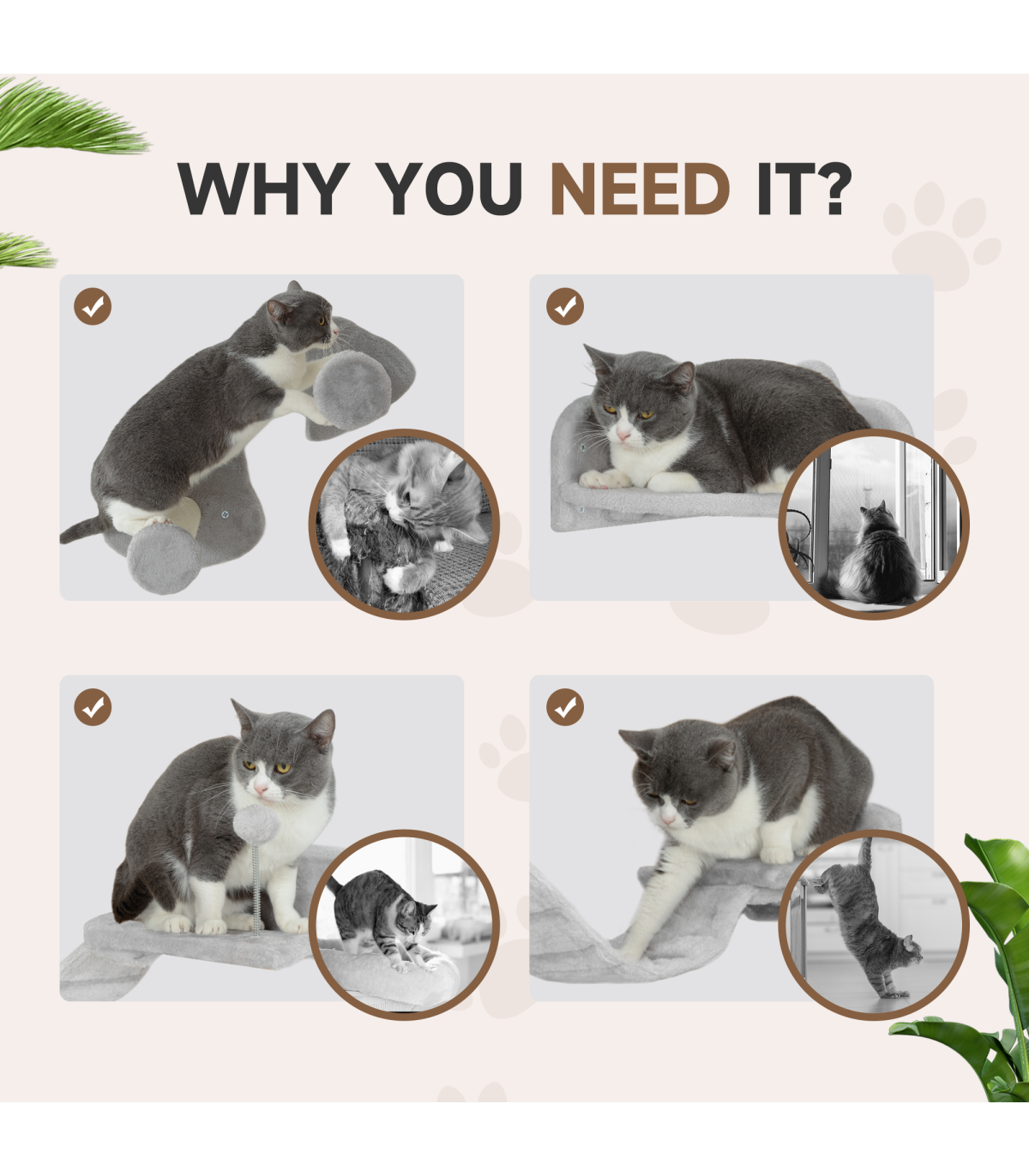 WHY YOU NEED IT?