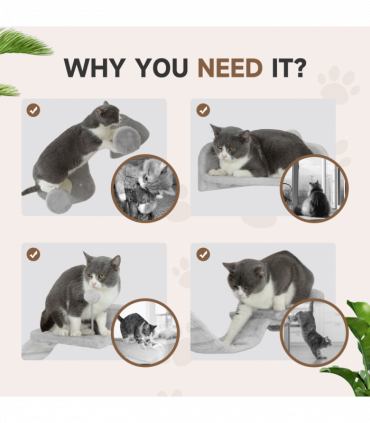 WHY YOU NEED IT?