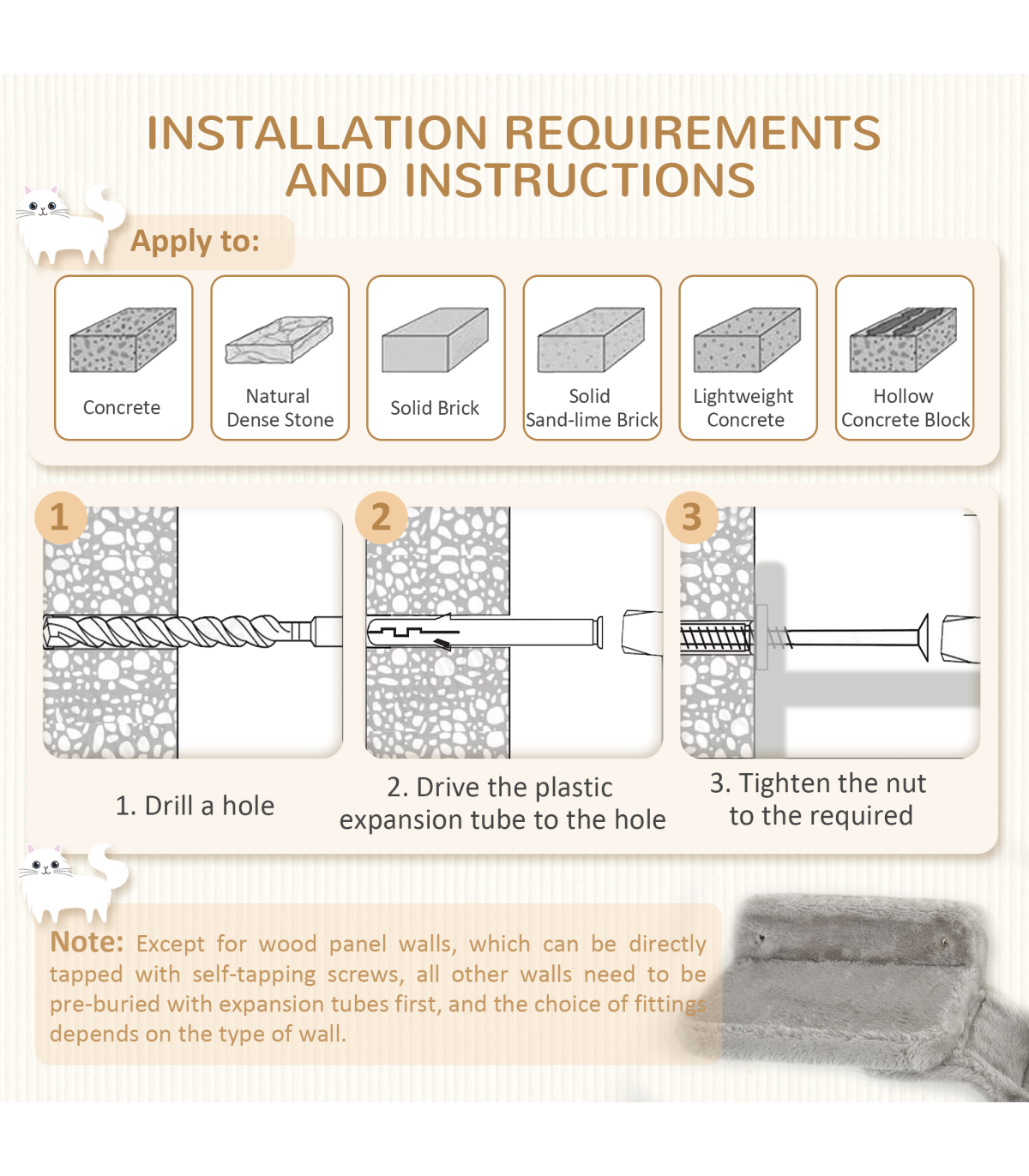 INSTALLATION REQUIREMENTS AND INSTRUCTIONS

Apply to:

Concrete

Natural Dense Stone

Solid Brick

Solid Sand-lime Brick

Lightweight Concrete

Hollow Concrete Block

1

2

3

1. Drill a hole

2. Drive the plastic expansion tube to the hole

3. Tighten the nut to the required

Note: Except for wood panel walls, which can be directly tapped with self-tapping screws, all other walls need to be pre-buried with expansion tubes first, and the choice of fittings depends on the type of wall.