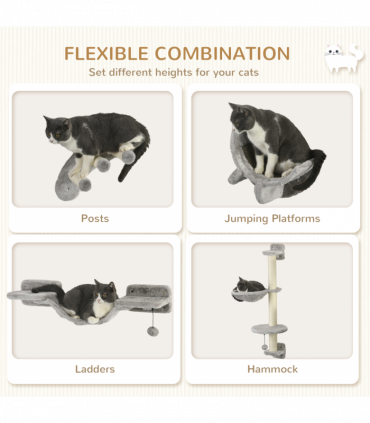 FLEXIBLE COMBINATION
Set different heights for your cats

Posts

Jumping Platforms

Ladders

Hammock