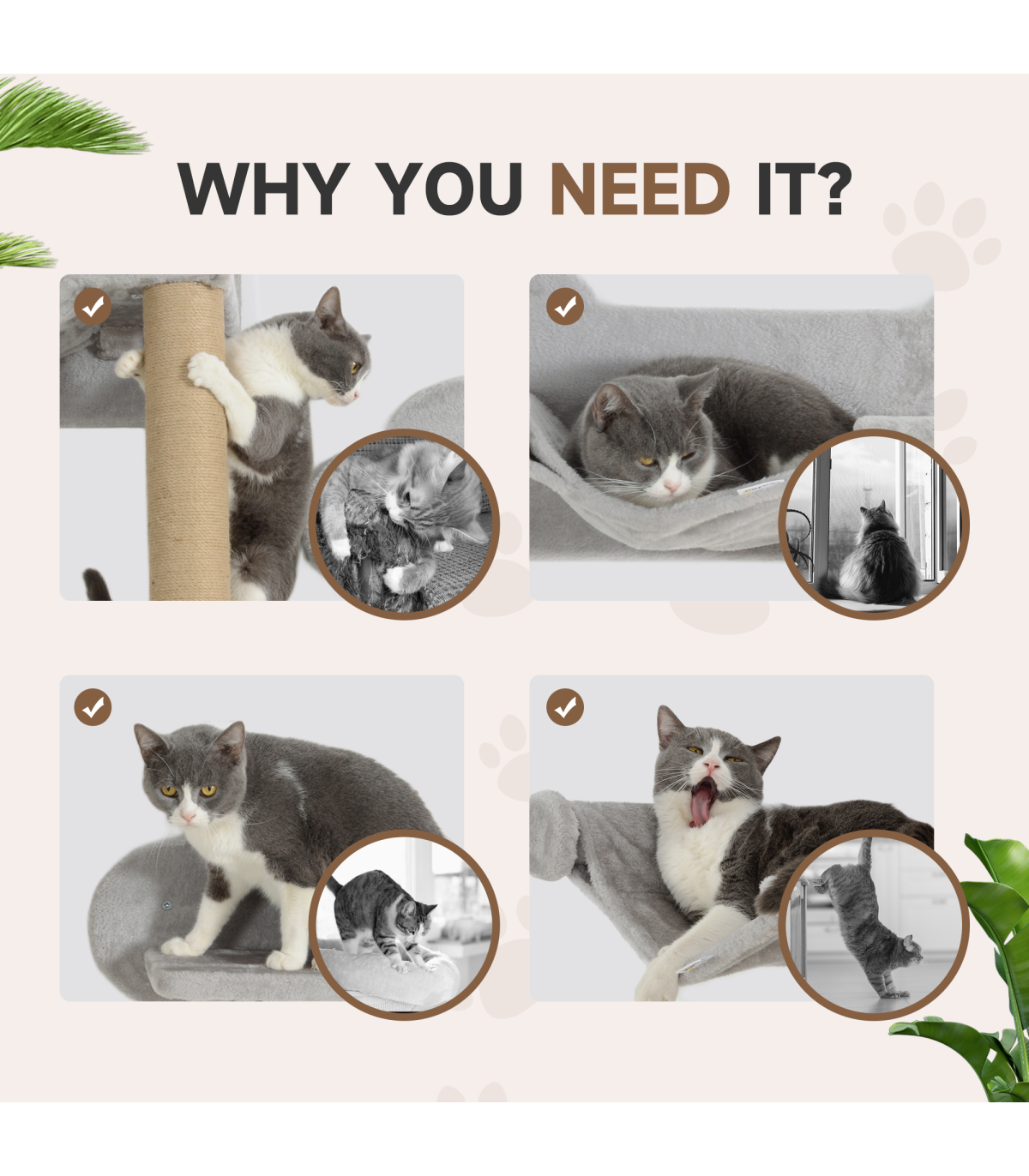 WHY YOU NEED IT?