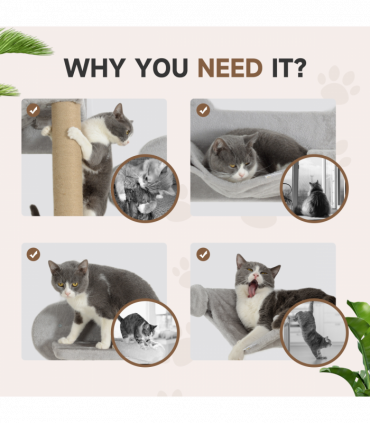 WHY YOU NEED IT?