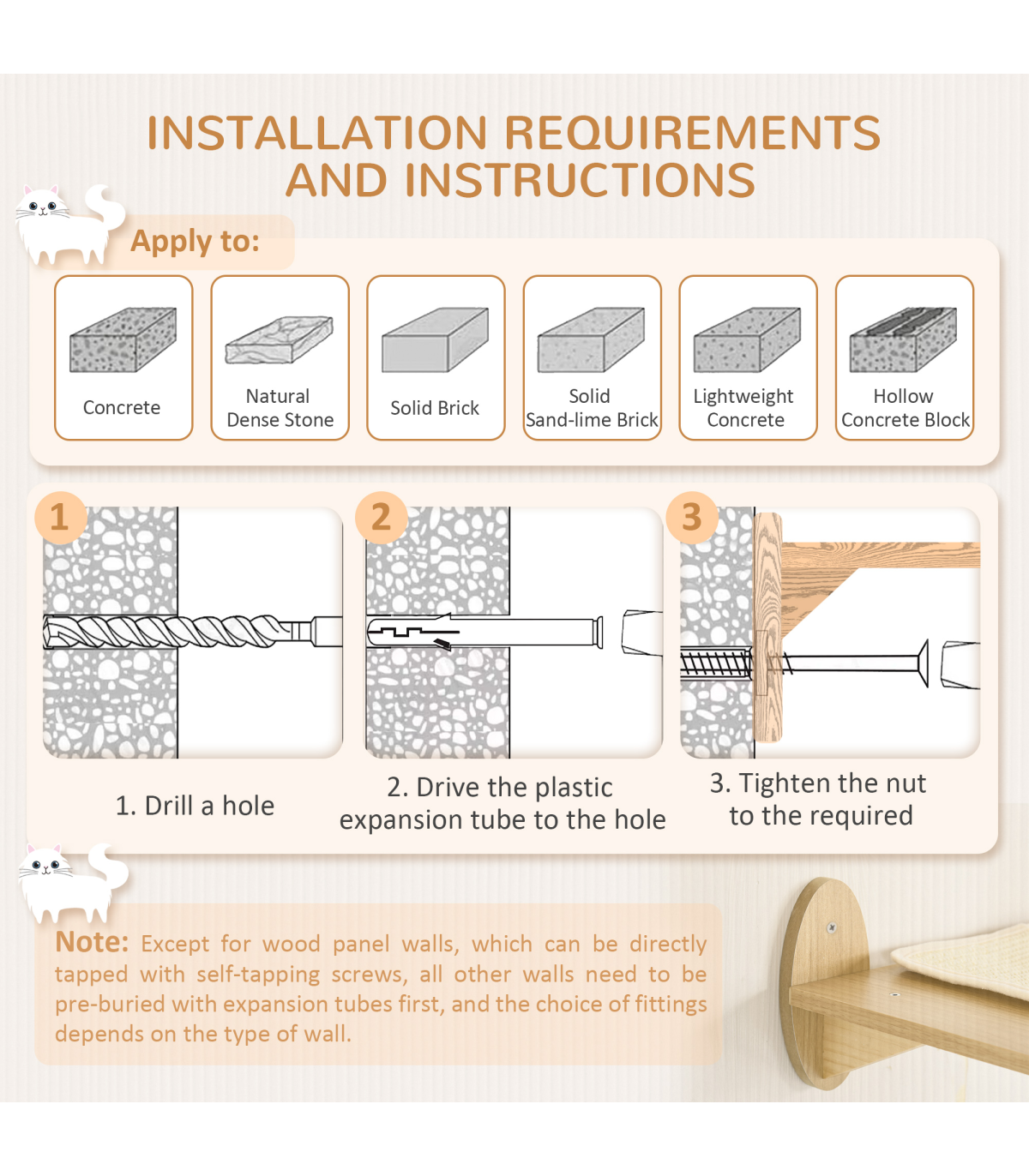 INSTALLATION REQUIREMENTS AND INSTRUCTIONS

Apply to:

Concrete

Natural Dense Stone

Solid Brick

Solid Sand-lime Brick

Lightweight Concrete

Hollow Concrete Block

1

2

3

1. Drill a hole

2. Drive the plastic expansion tube to the hole

3. Tighten the nut to the required

Note: Except for wood panel walls, which can be directly tapped with self-tapping screws, all other walls need to be pre-buried with expansion tubes first, and the choice of fittings depends on the type of wall.