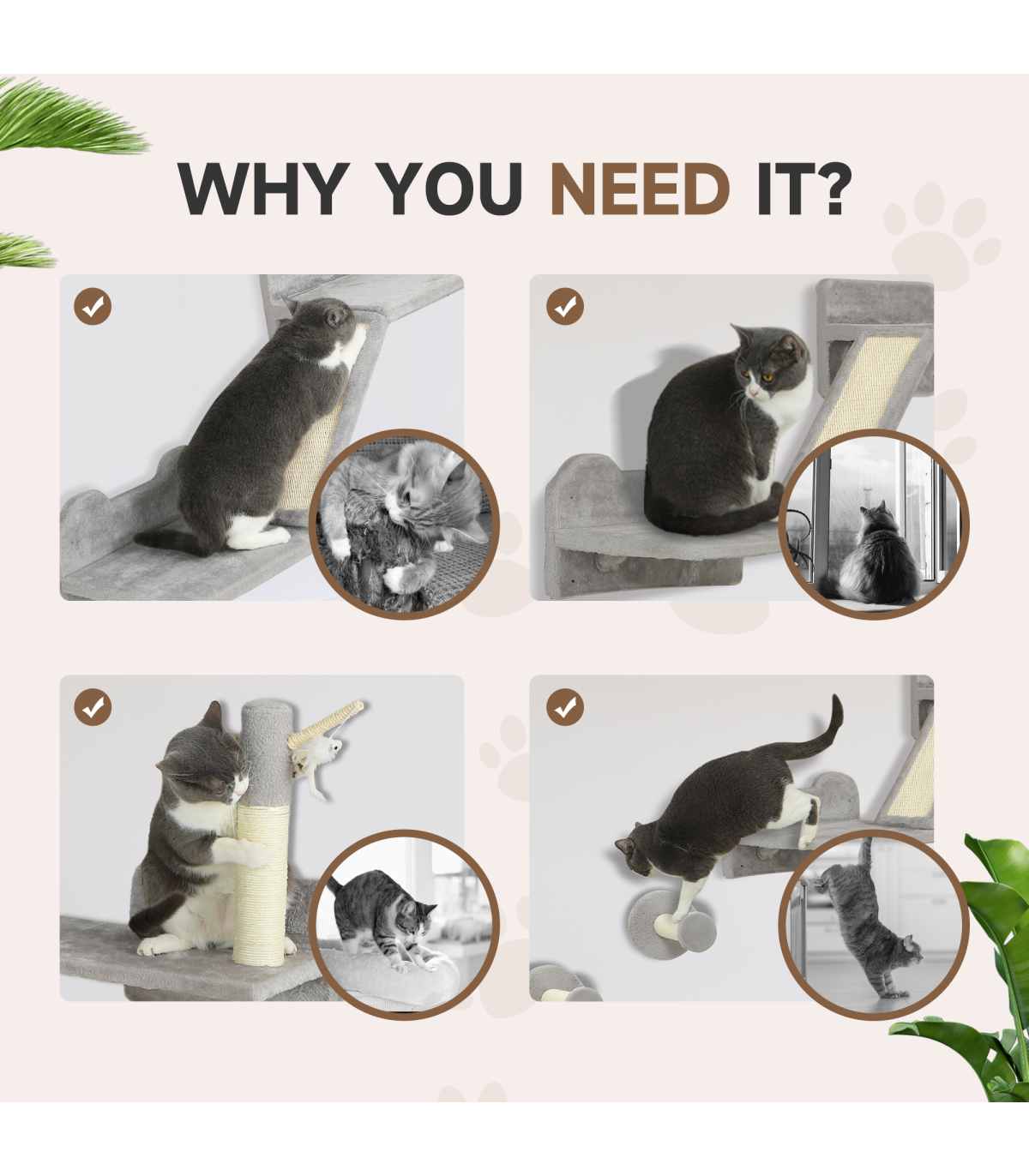 WHY YOU NEED IT?