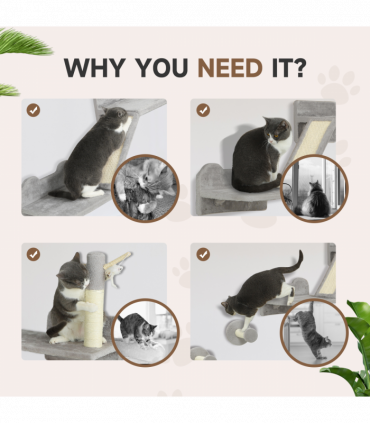 WHY YOU NEED IT?