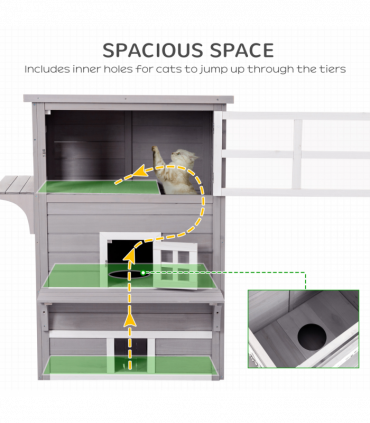 SPACIOUS SPACE
Includes inner holes for cats to jump up through the tiers