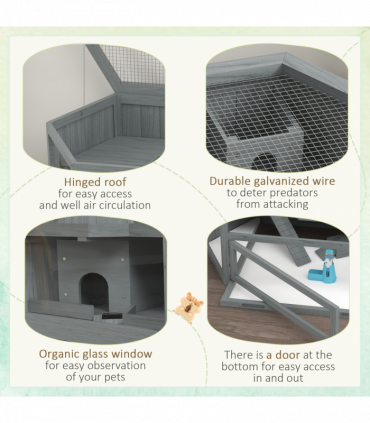 Hinged roof
for easy access
and well air circulation

Durable galvanized wire
to deter predators
from attacking

Organic glass window
for easy observation
of your pets

There is a door at the
bottom for easy access
in and out