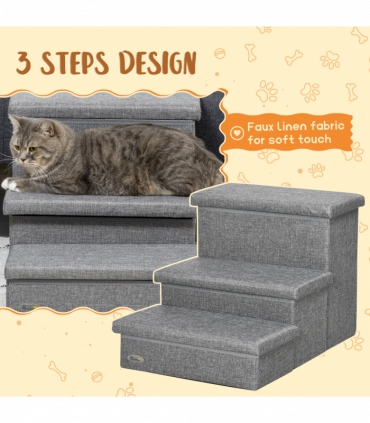 3 STEPS DESIGN

Faux linen fabric for soft touch