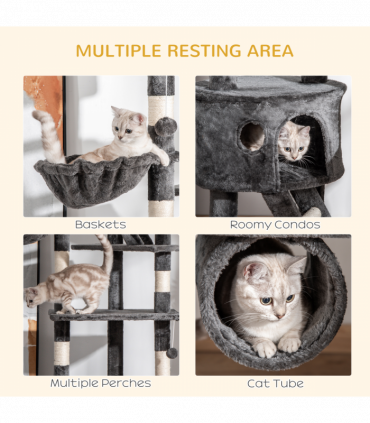 MULTIPLE RESTING AREA

Baskets

Roomy Condos

Multiple Perches

Cat Tube