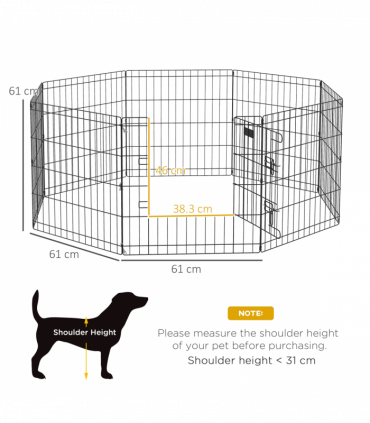 61 cm

46 cm

38.3 cm

61 cm

61 cm

Shoulder Height

NOTE:

Please measure the shoulder height of your pet before purchasing.

Shoulder height < 31 cm