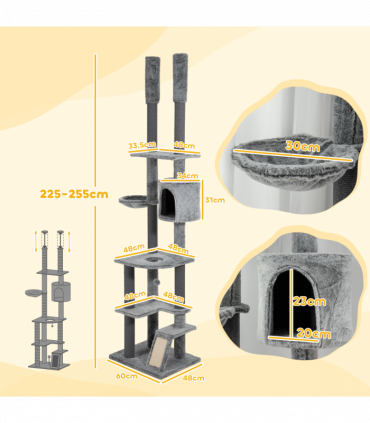 225-255cm

33.5cm
48cm
34cm
31cm
48cm
48cm
48cm
48cm
60cm
48cm

30cm

23cm
20cm