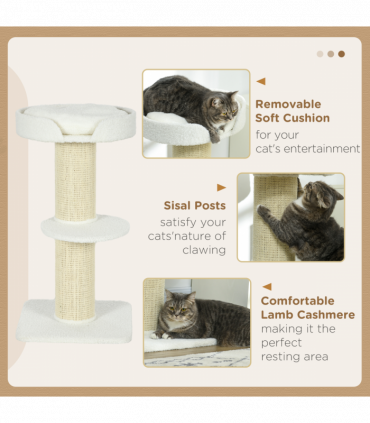 Removable
Soft Cushion
for your
cat's entertainment

Sisal Posts
satisfy your
cats'nature of
clawing

Comfortable
Lamb Cashmere
making it the
perfect
resting area