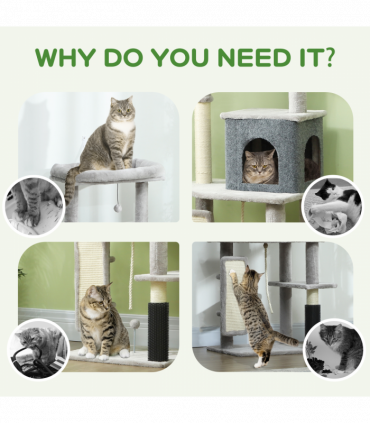 WHY DO YOU NEED IT?