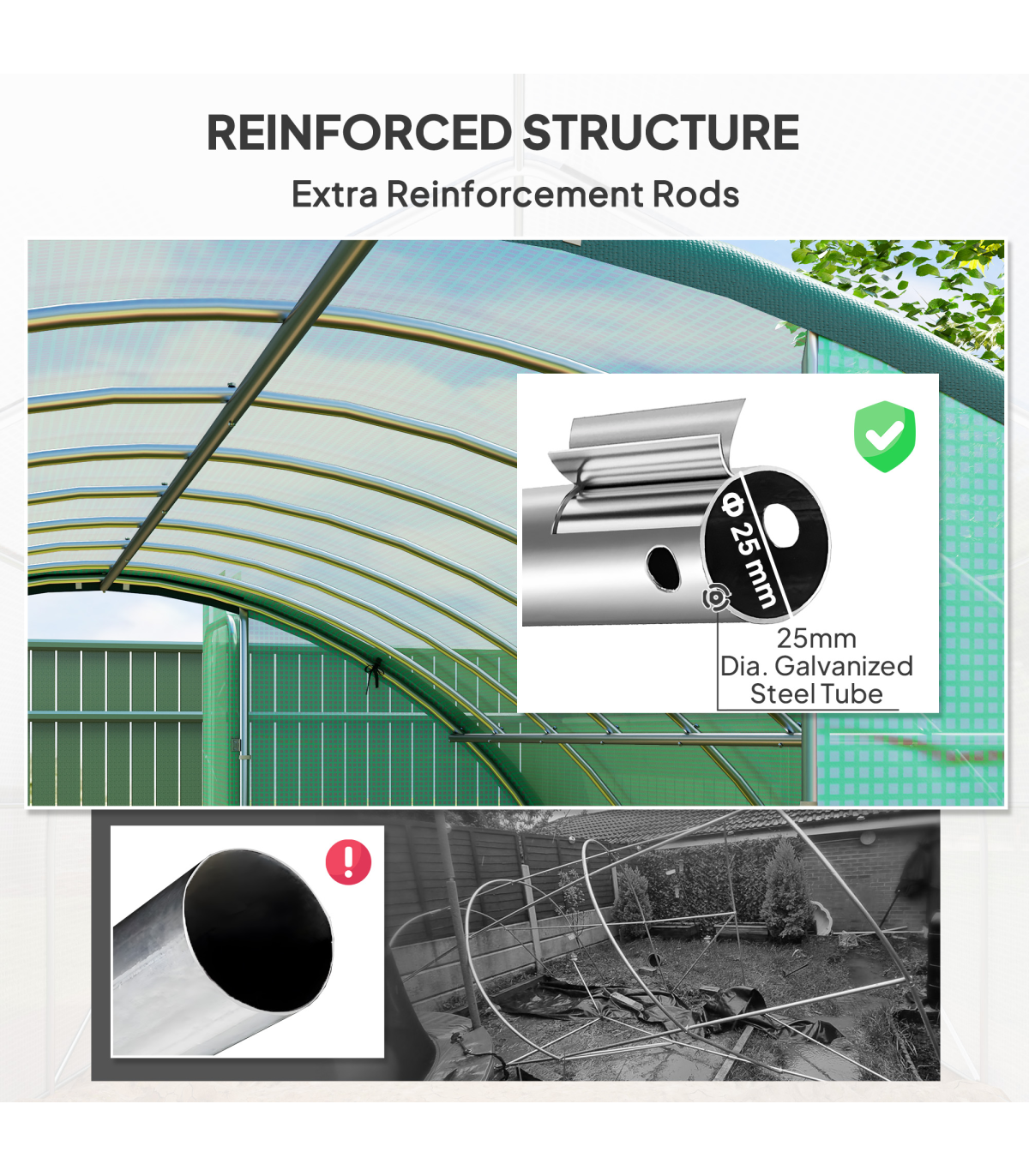 REINFORCED STRUCTURE

Extra Reinforcement Rods

Φ 25 mm

25mm Dia. Galvanized Steel Tube