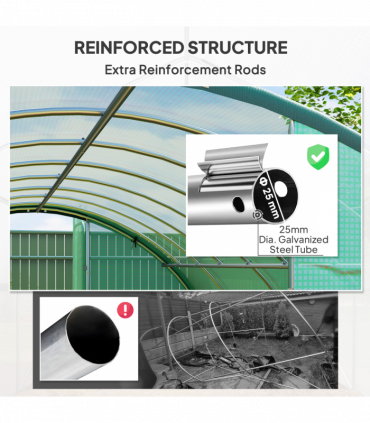 REINFORCED STRUCTURE
Extra Reinforcement Rods

Φ 25 mm

25mm
Dia. Galvanized
Steel Tube