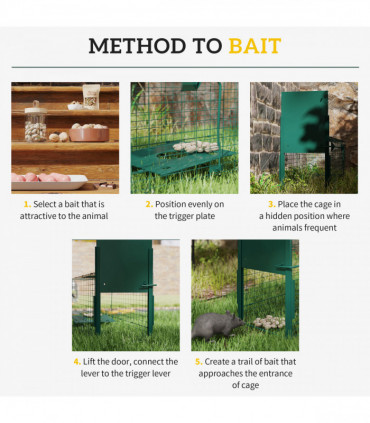 METHOD TO BAIT

1. Select a bait that is attractive to the animal

2. Position evenly on the trigger plate

3. Place the cage in a hidden position where animals frequent

4. Lift the door, connect the lever to the trigger lever

5. Create a trail of bait that approaches the entrance of cage