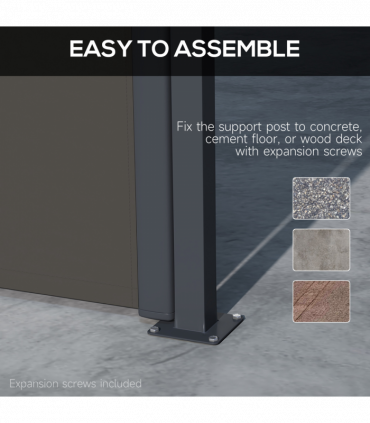 EASY TO ASSEMBLE

Fix the support post to concrete, cement floor, or wood deck with expansion screws

Expansion screws included