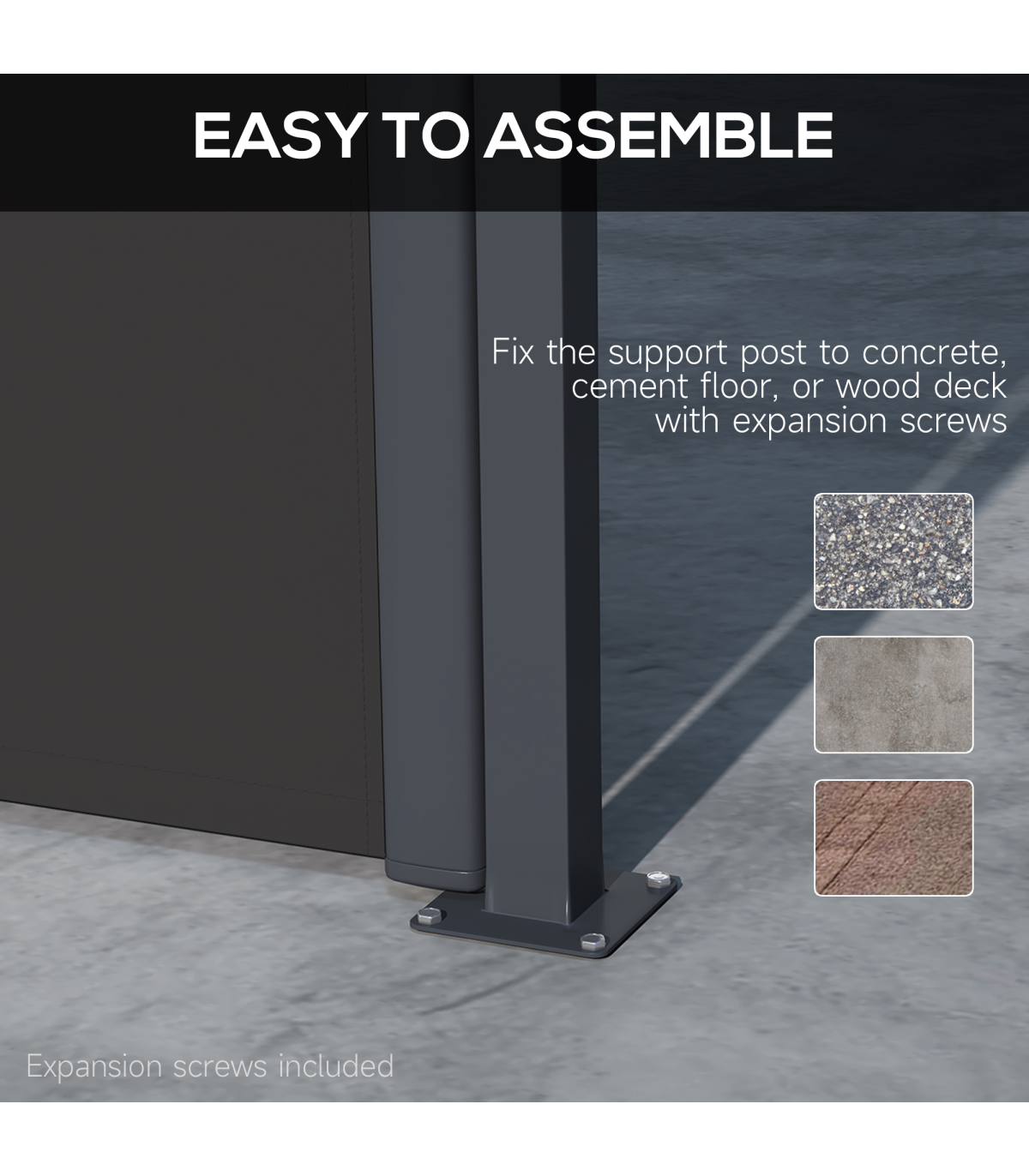 EASY TO ASSEMBLE

Fix the support post to concrete, cement floor, or wood deck with expansion screws

Expansion screws included