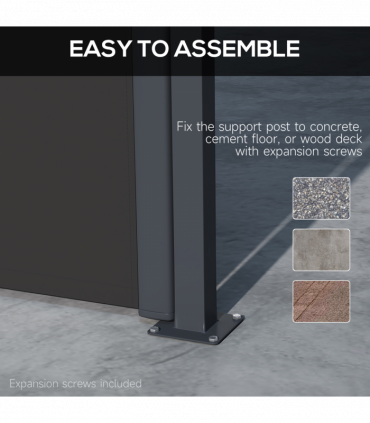 EASY TO ASSEMBLE

Fix the support post to concrete, cement floor, or wood deck with expansion screws

Expansion screws included