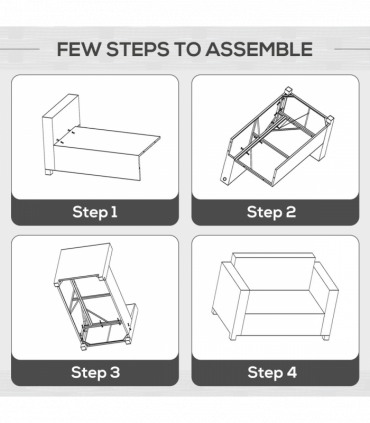 FEW STEPS TO ASSEMBLE

Step 1

Step 2

Step 3

Step 4