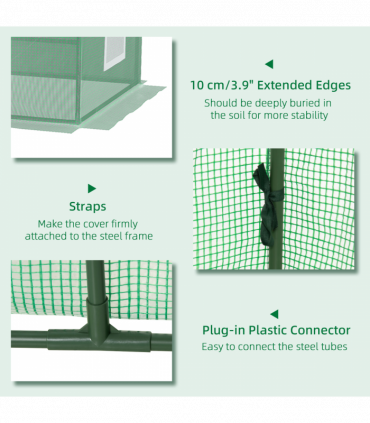 10 cm/3.9" Extended Edges
Should be deeply buried in the soil for more stability

Straps
Make the cover firmly attached to the steel frame

Plug-in Plastic Connector
Easy to connect the steel tubes