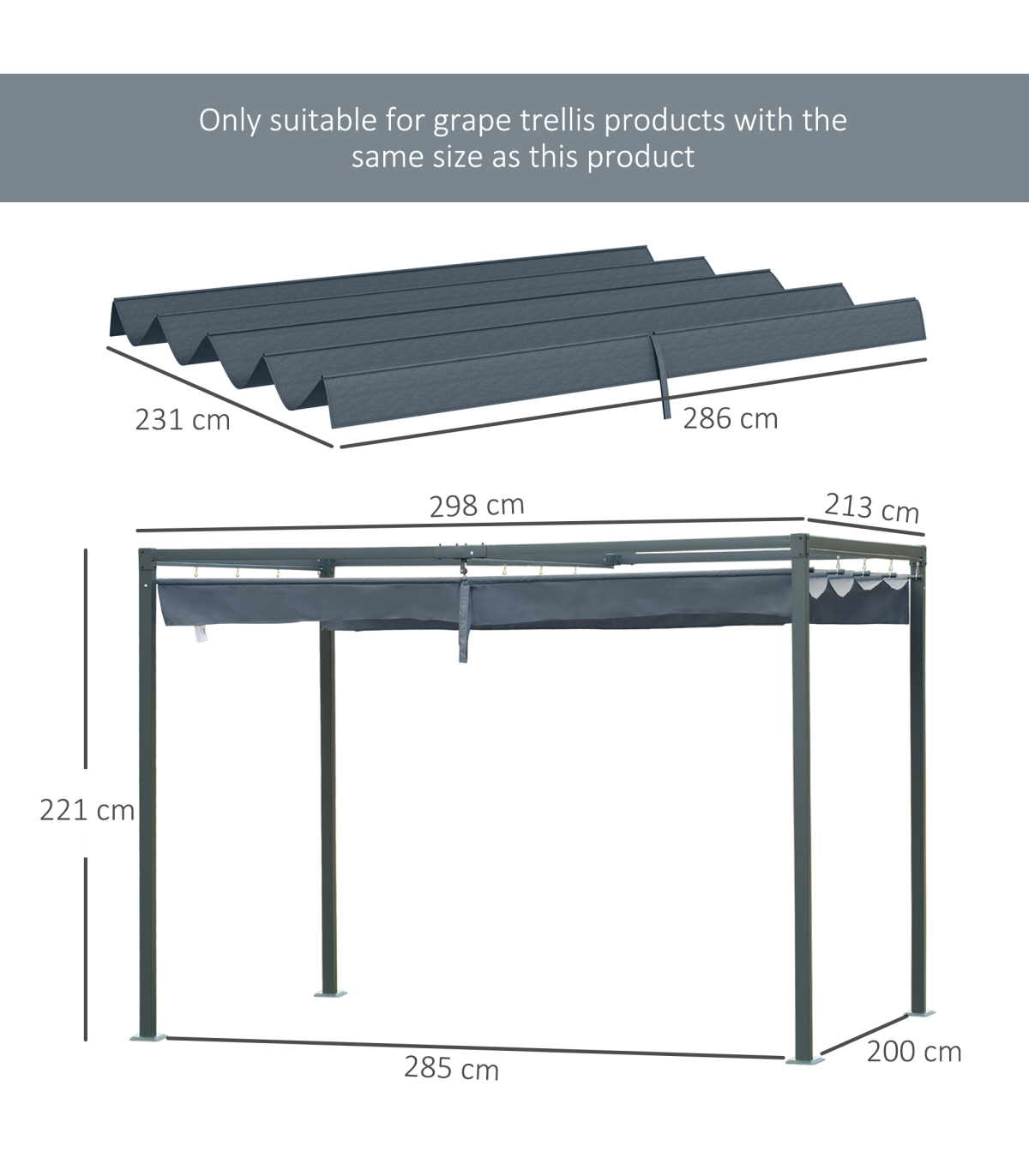 Only suitable for grape trellis products with the same size as this product

231 cm

286 cm

298 cm

213 cm

221 cm

285 cm

200 cm