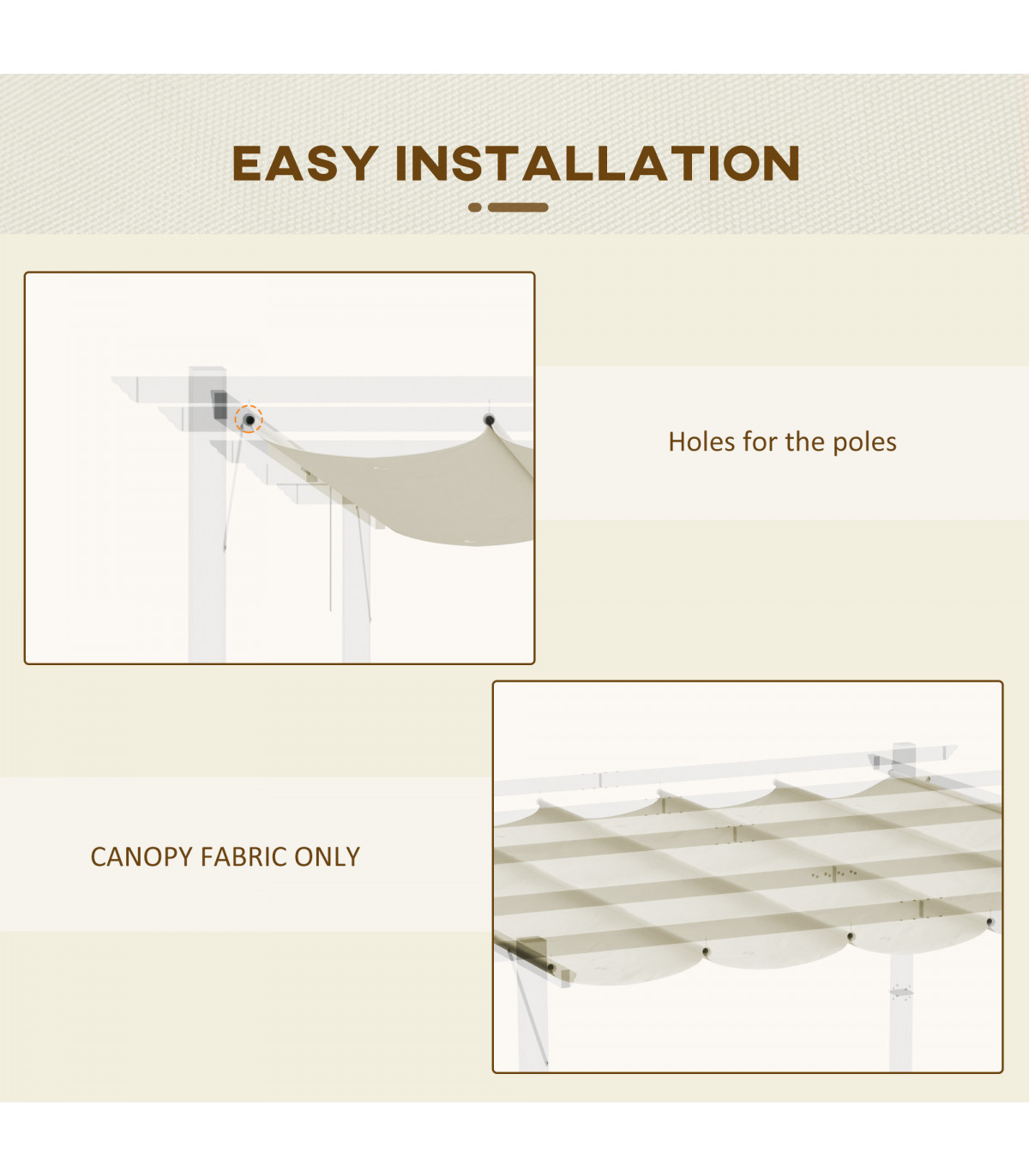 EASY INSTALLATION

Holes for the poles

CANOPY FABRIC ONLY