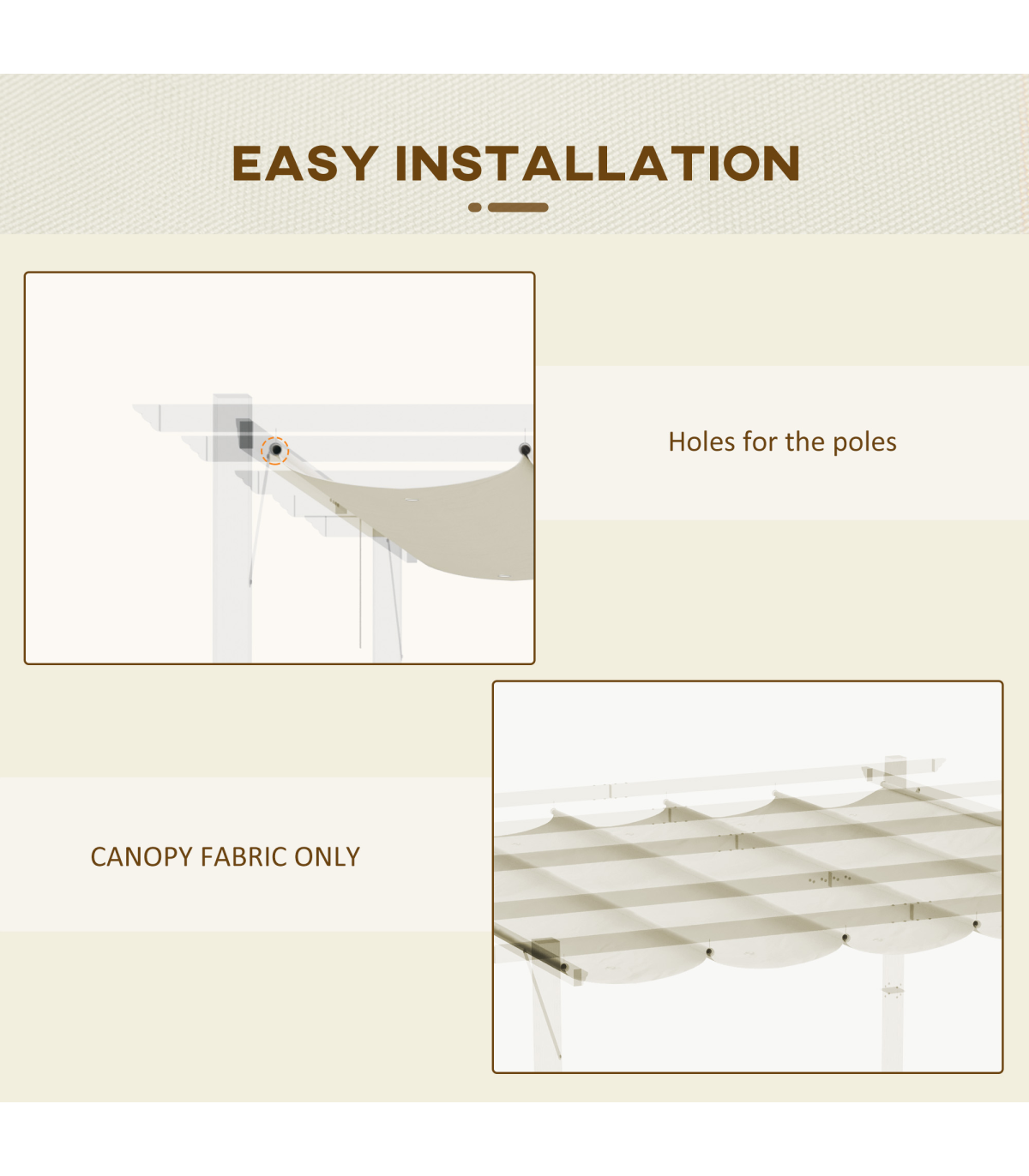 EASY INSTALLATION

Holes for the poles

CANOPY FABRIC ONLY