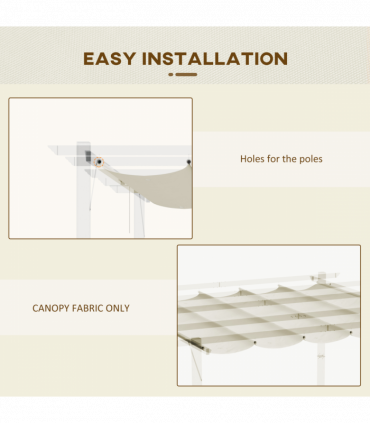 EASY INSTALLATION

Holes for the poles

CANOPY FABRIC ONLY