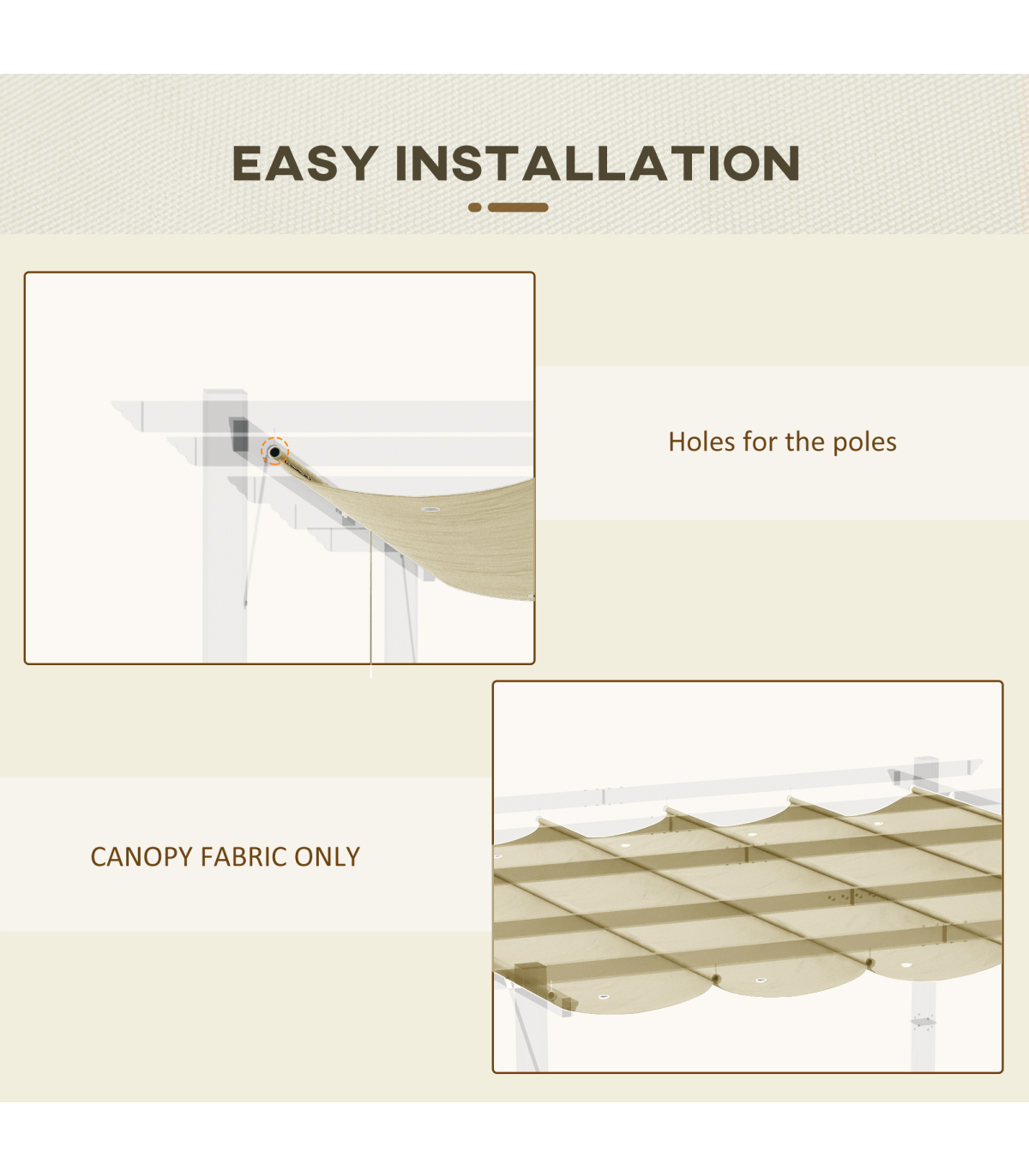 EASY INSTALLATION

Holes for the poles

CANOPY FABRIC ONLY