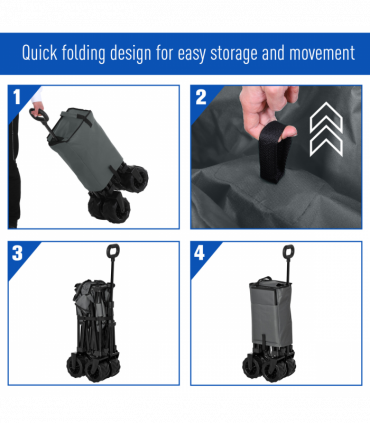 Quick folding design for easy storage and movement

1

2

3

4