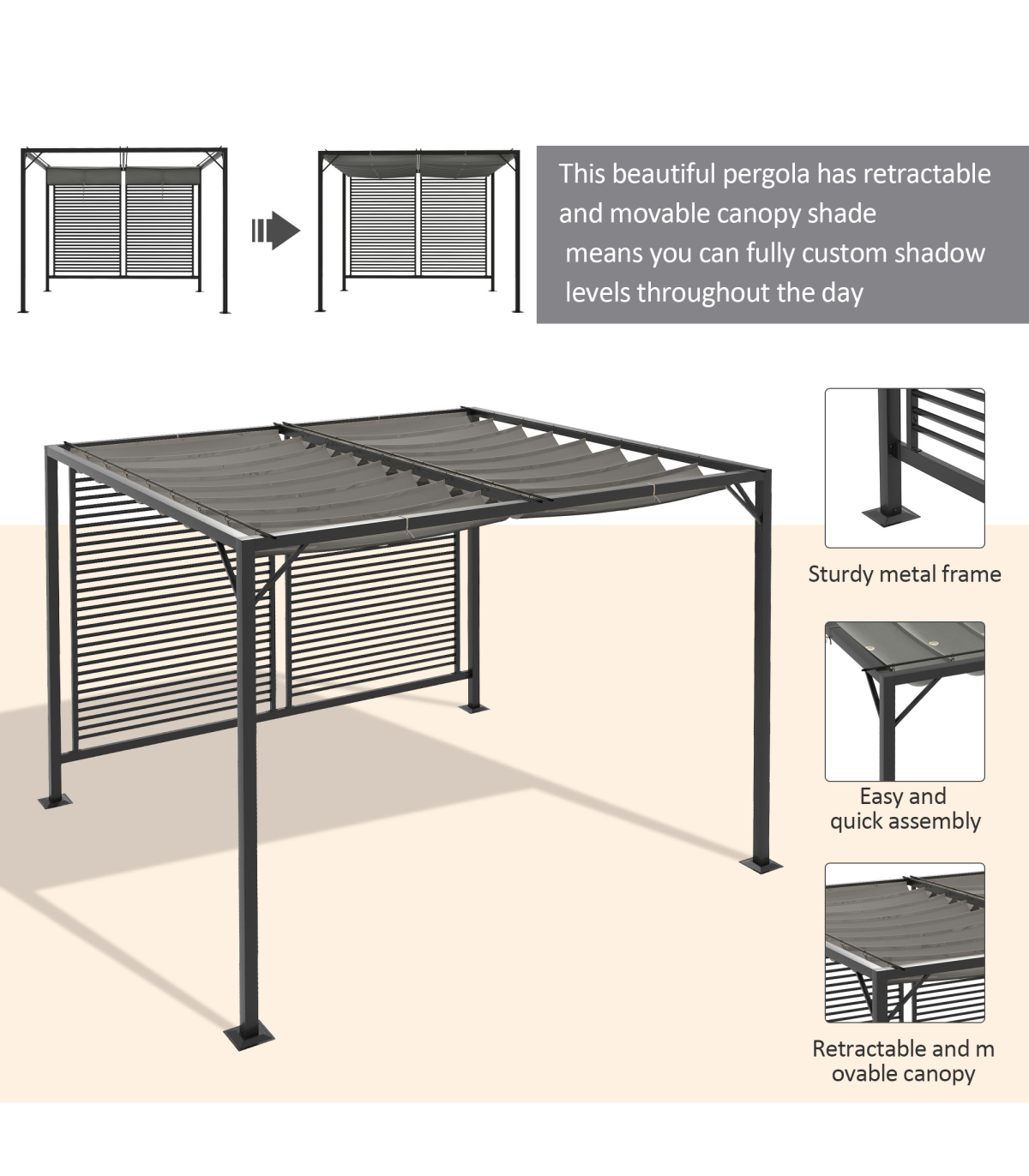 This beautiful pergola has retractable and movable canopy shade means you can fully custom shadow levels throughout the day

Sturdy metal frame

Easy and quick assembly

Retractable and m ovable canopy