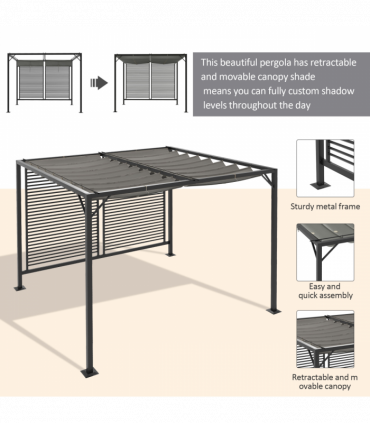 This beautiful pergola has retractable and movable canopy shade means you can fully custom shadow levels throughout the day

Sturdy metal frame

Easy and quick assembly

Retractable and m ovable canopy