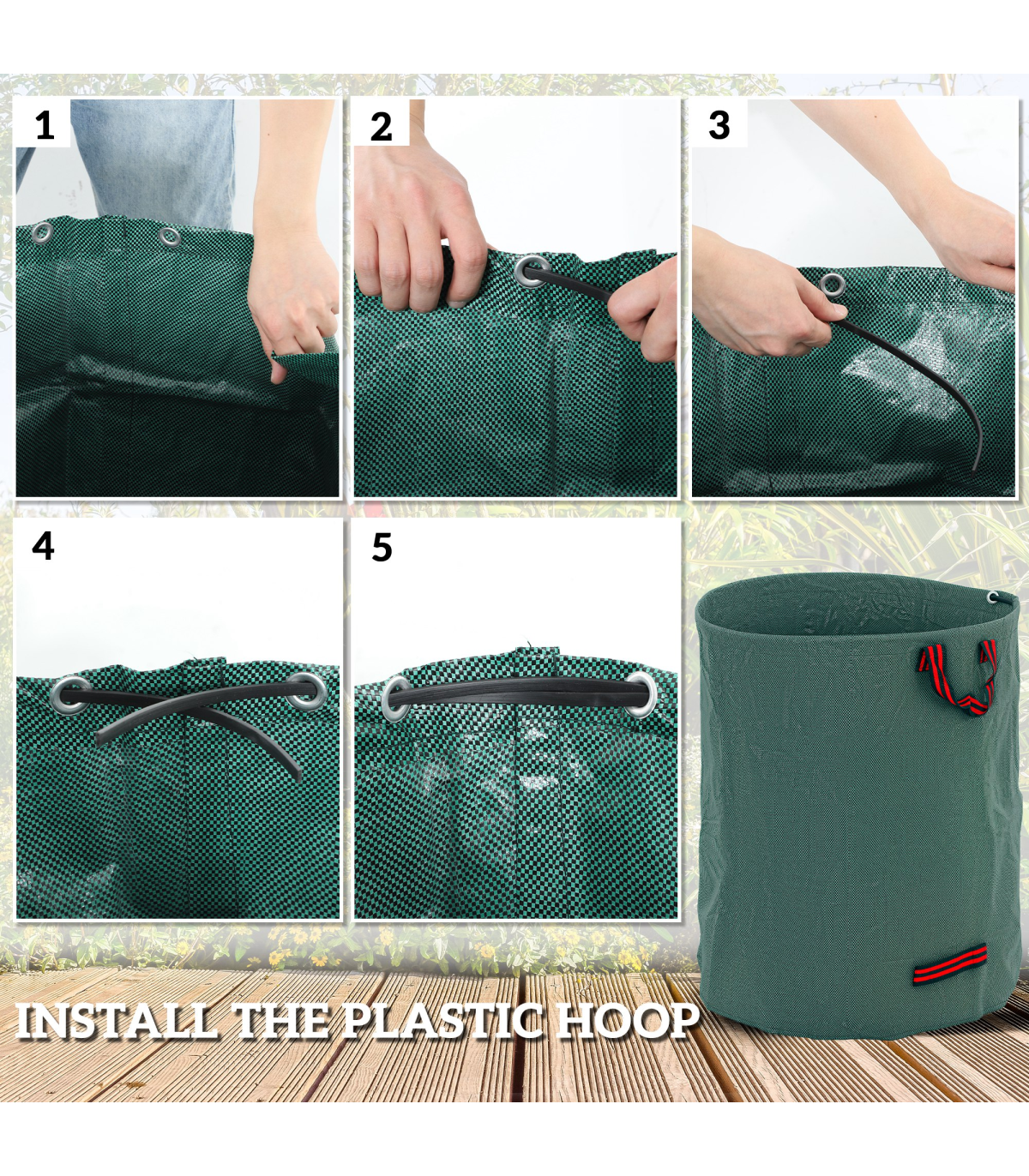 1

2

3

4

5

INSTALL THE PLASTIC HOOP