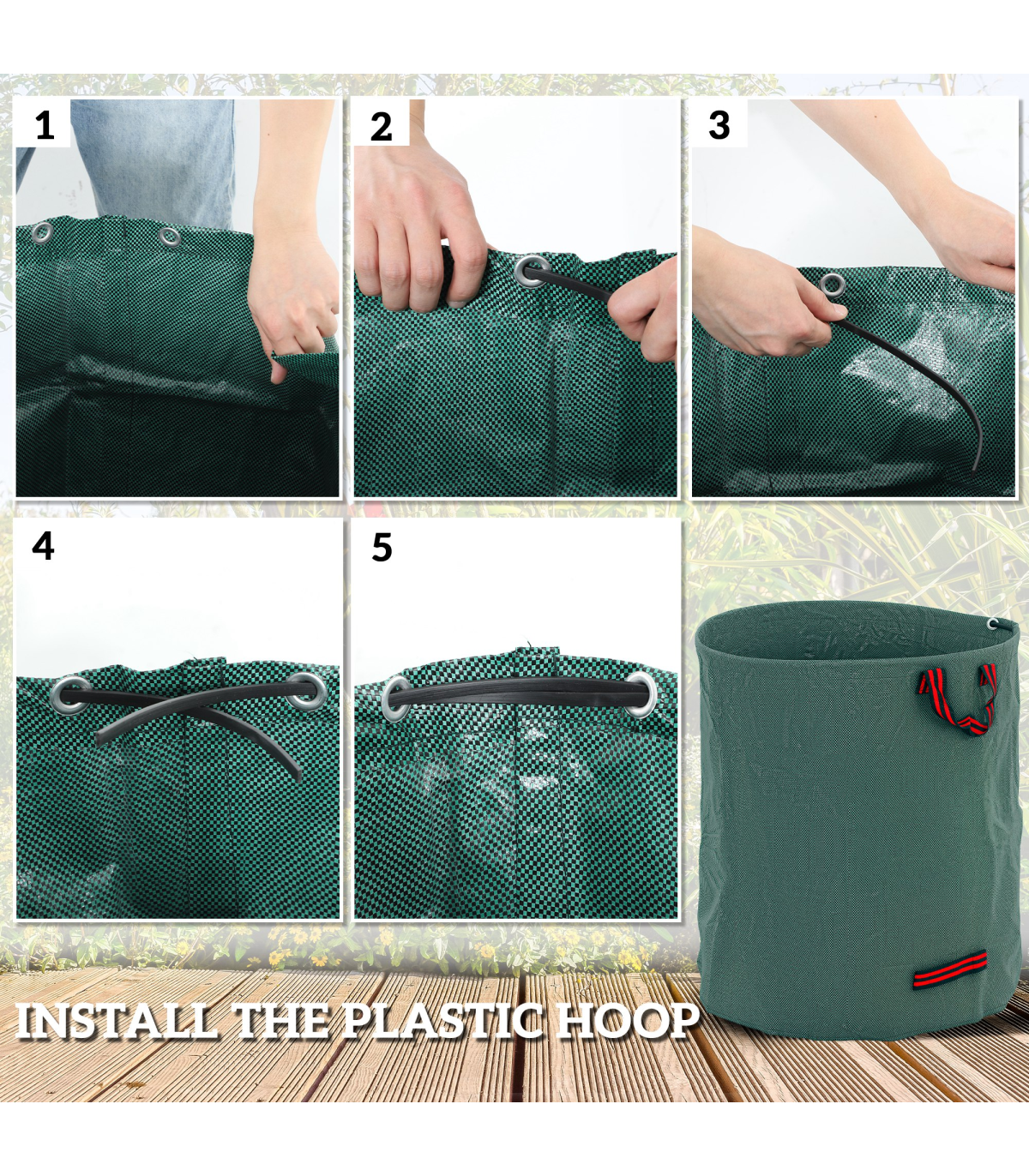 1

2

3

4

5

INSTALL THE PLASTIC HOOP