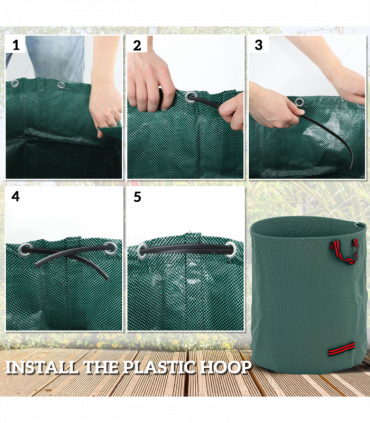 1

2

3

4

5

INSTALL THE PLASTIC HOOP