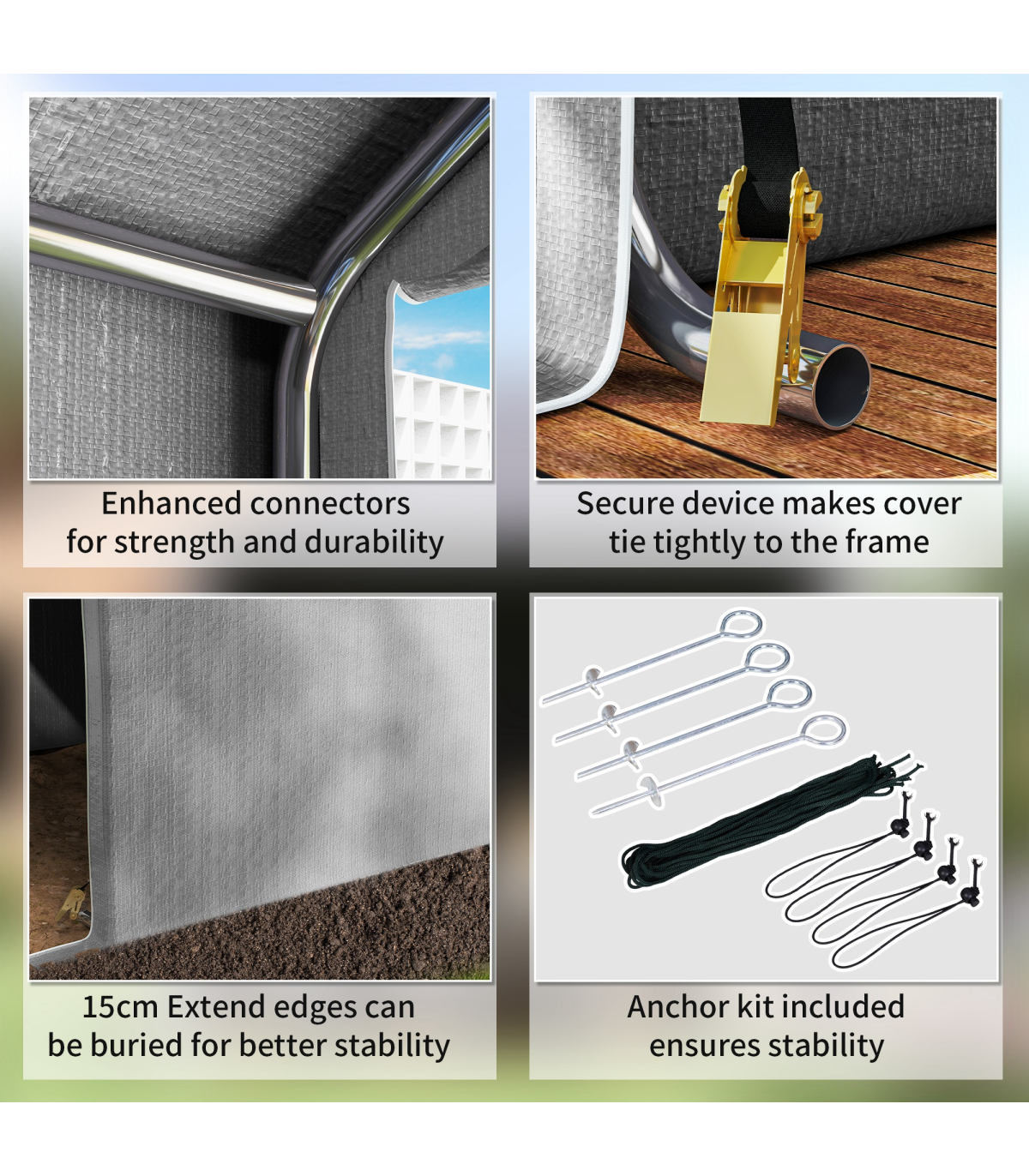 Enhanced connectors for strength and durability

Secure device makes cover tie tightly to the frame

15cm Extend edges can be buried for better stability

Anchor kit included ensures stability