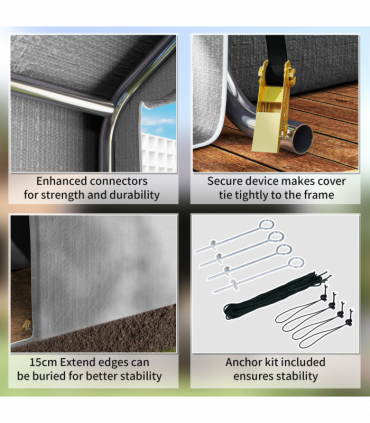 Enhanced connectors for strength and durability

Secure device makes cover tie tightly to the frame

15cm Extend edges can be buried for better stability

Anchor kit included ensures stability