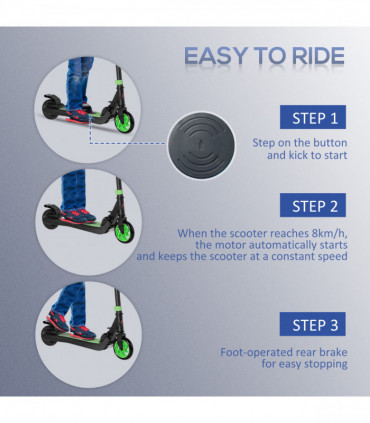 EASY TO RIDE

STEP 1

Step on the button and kick to start

STEP 2

When the scooter reaches 8km/h, the motor automatically starts and keeps the scooter at a constant speed

STEP 3

Foot-operated rear brake for easy stopping