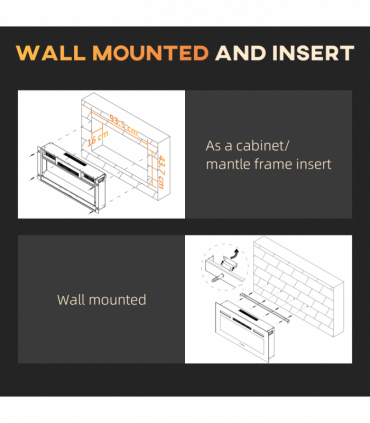 WALL MOUNTED AND INSERT

93.5 cm
16 cm
43.7 cm

As a cabinet/ mantle frame insert

Wall mounted