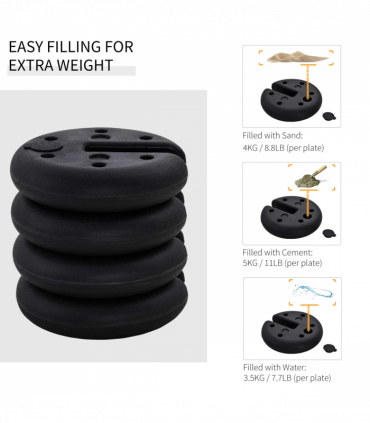 EASY FILLING FOR EXTRA WEIGHT

Filled with Sand:
4KG / 8.8LB (per plate)

Filled with Cement:
5KG / 11LB (per plate)

Filled with Water:
3.5KG / 7.7LB (per plate)